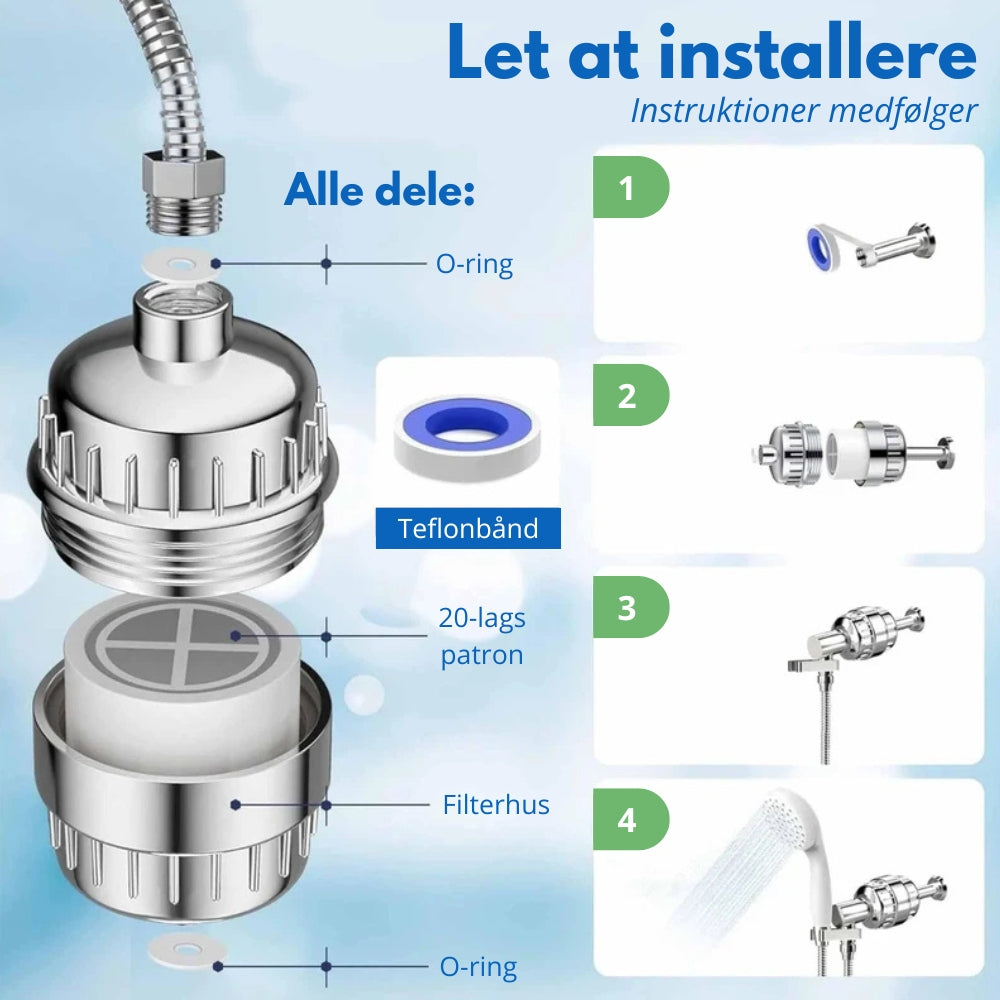 Let at installere
Instruktioner medfølger

Alle dele:

O-ring

Teflonbånd

20-lags patron

Filterhus

O-ring

1

2

3

4